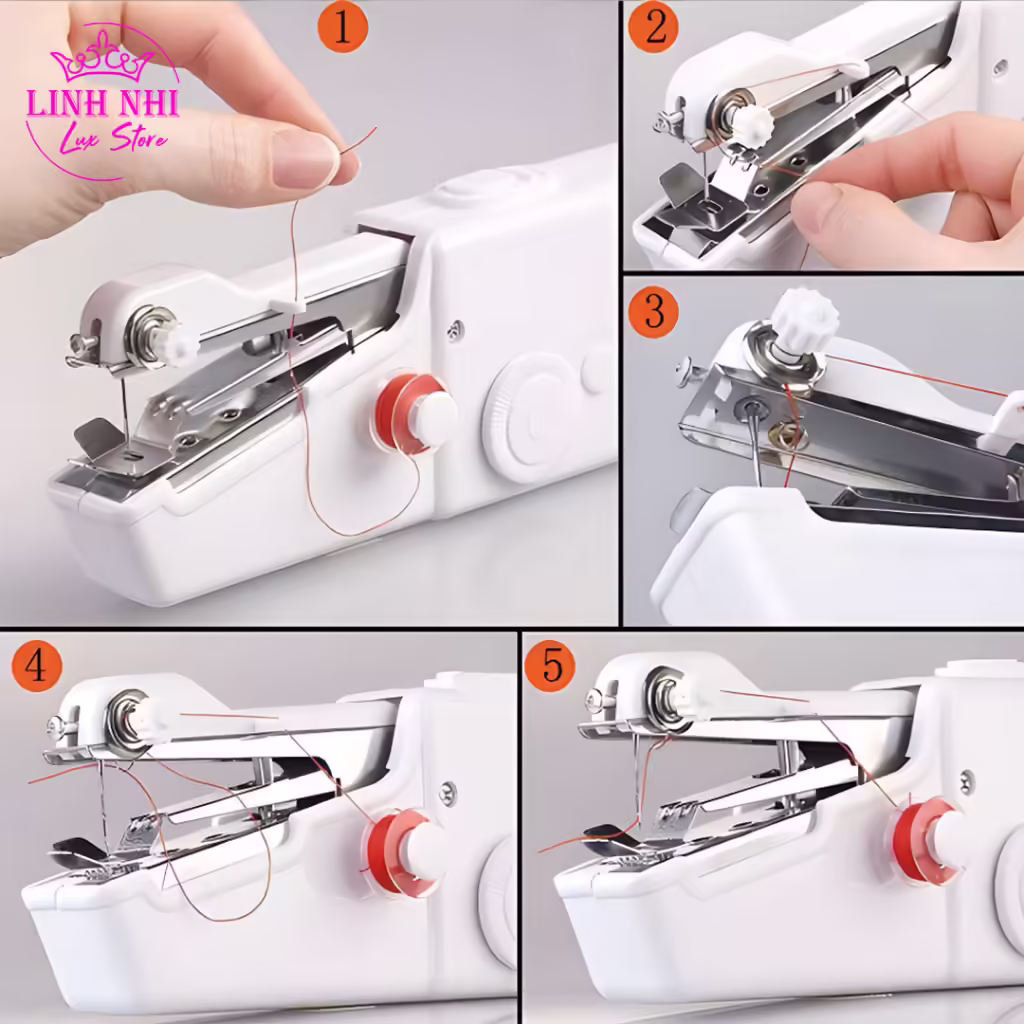 LINH NHI
Lux Store

1

2

3

4

5